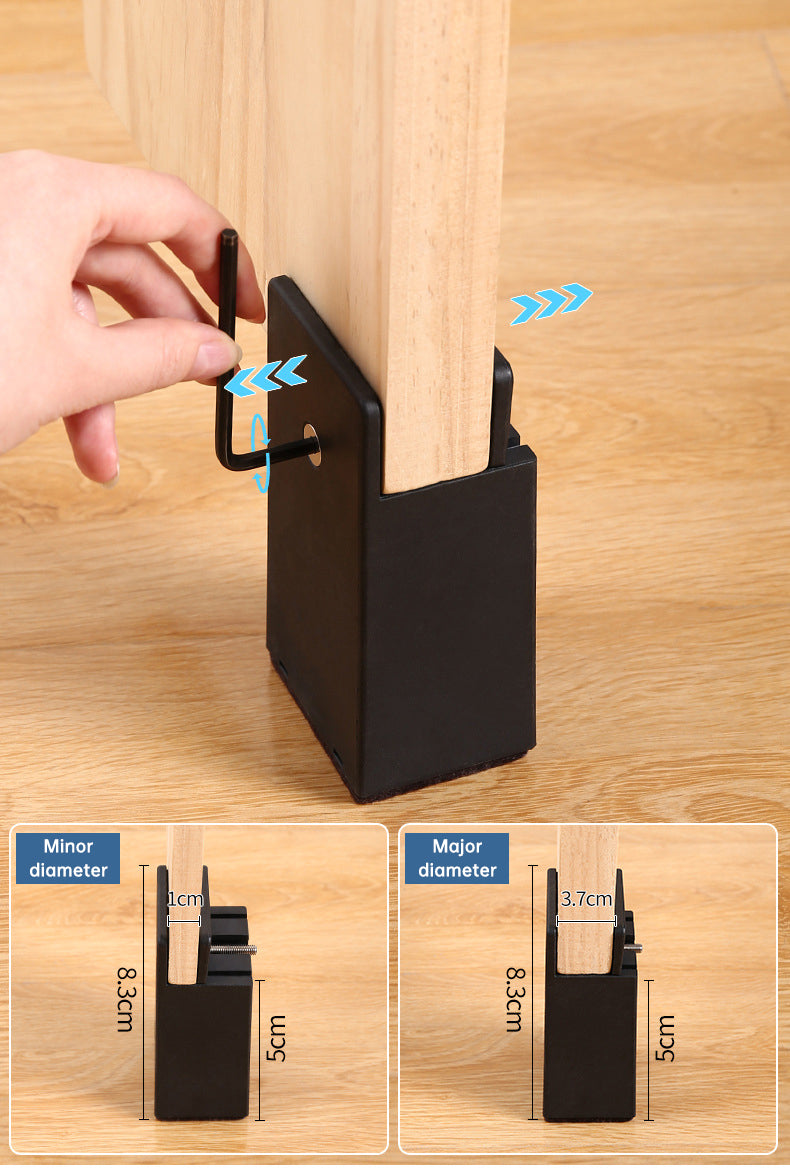 Minor diameter

1cm

8.3cm

5cm

Major diameter

3.7cm

8.3cm

5cm