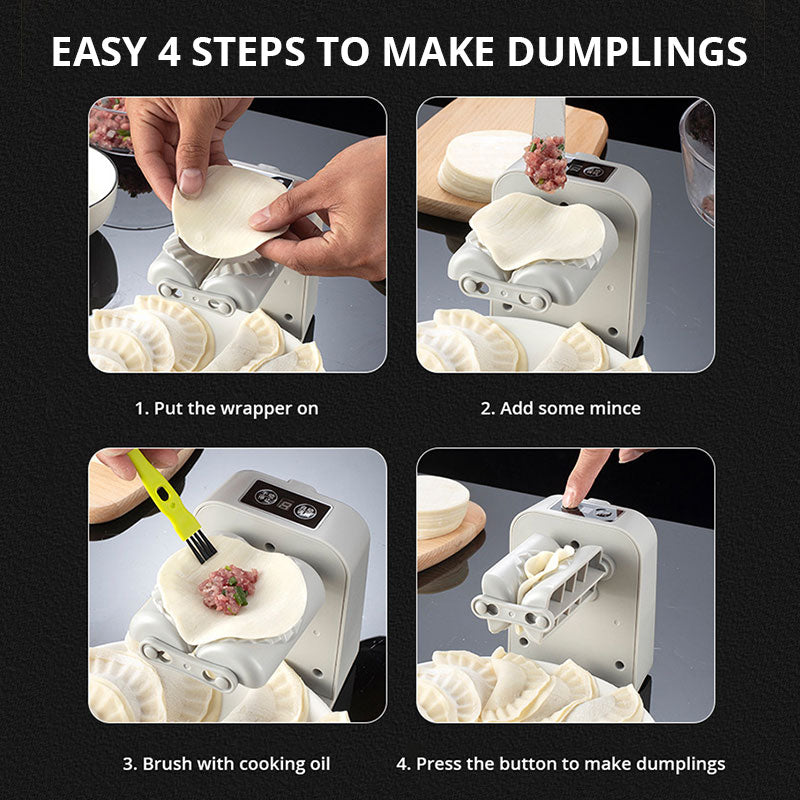 EASY 4 STEPS TO MAKE DUMPLINGS

1. Put the wrapper on

2. Add some mince

3. Brush with cooking oil

4. Press the button to make dumplings