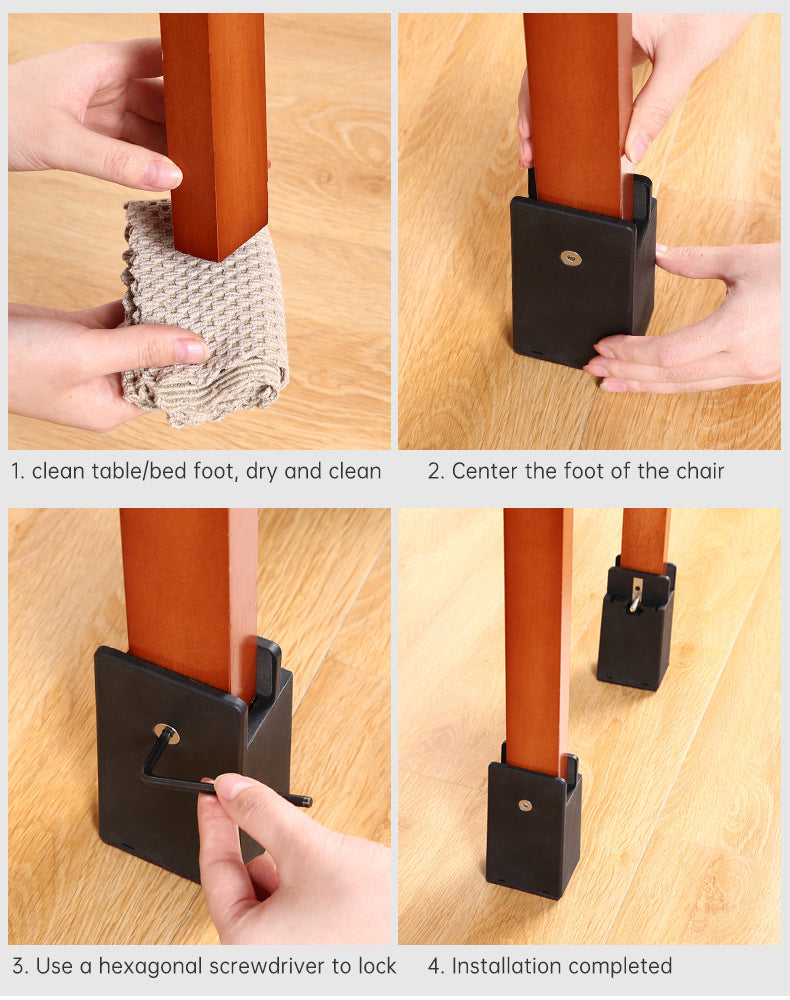 1. clean table/bed foot, dry and clean

2. Center the foot of the chair

3. Use a hexagonal screwdriver to lock

4. Installation completed